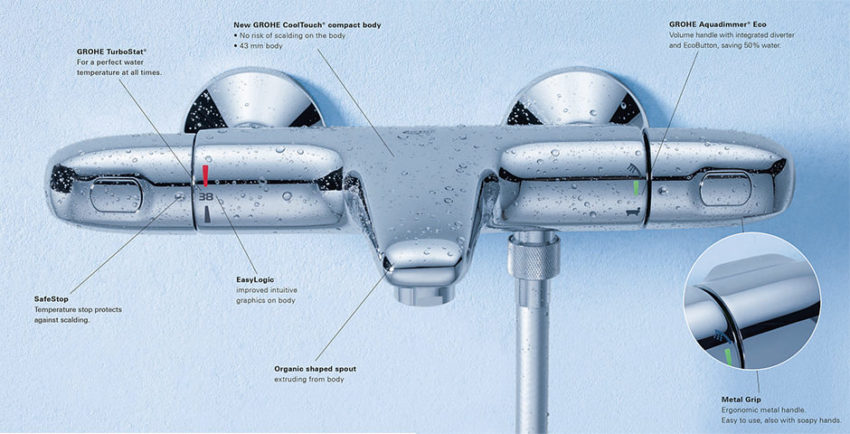 GROHE TurboStat®
For a perfect water temperature at all times.

New GROHE CoolTouch® compact body
• No risk of scalding on the body
• 43 mm body

GROHE Aquadimmer® Eco
Volume handle with integrated diverter and EcoButton, saving 50% water.

38

SafeStop
Temperature stop protects against scalding.

EasyLogic
improved intuitive graphics on body

Organic shaped spout
extruding from body

Metal Grip
Ergonomic metal handle. Easy to use, also with soapy hands.