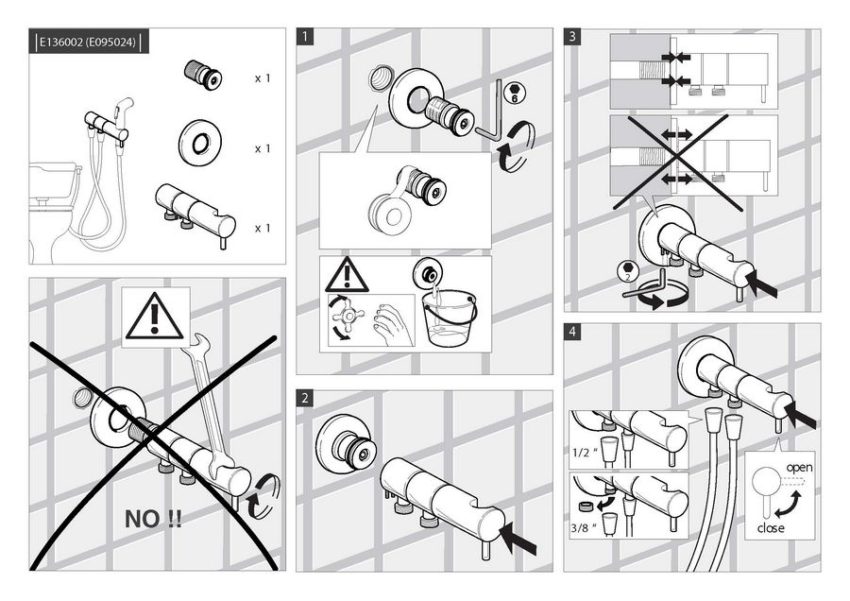 E136002 (E095024)

x 1

x 1

x 1

NO !!

1

6

2

3

2

4

1/2 "

3/8 "

open

close