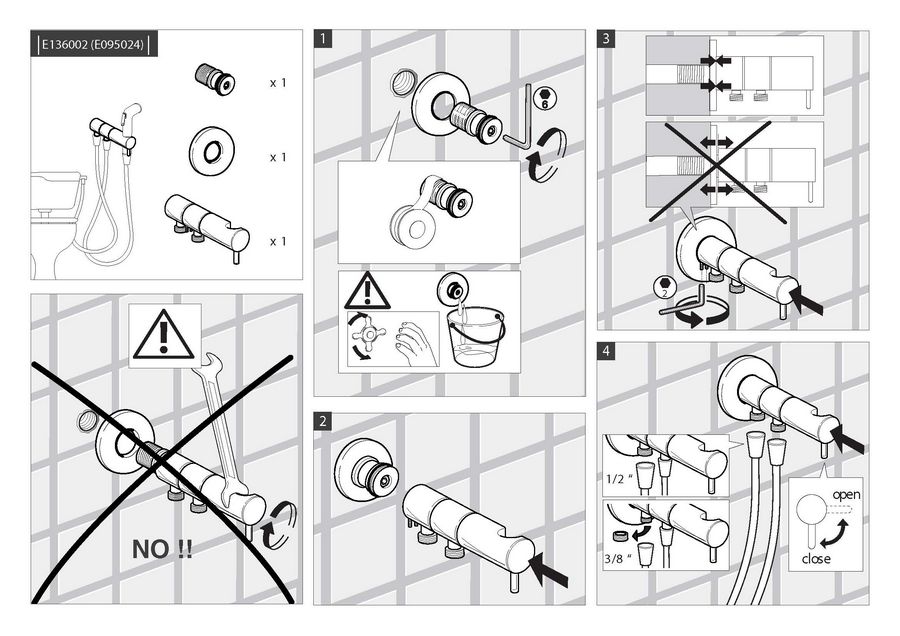 E136002 (E095024)

x 1

x 1

x 1

NO !!

1

6

2

3

2

4

1/2 "

3/8 "

open

close